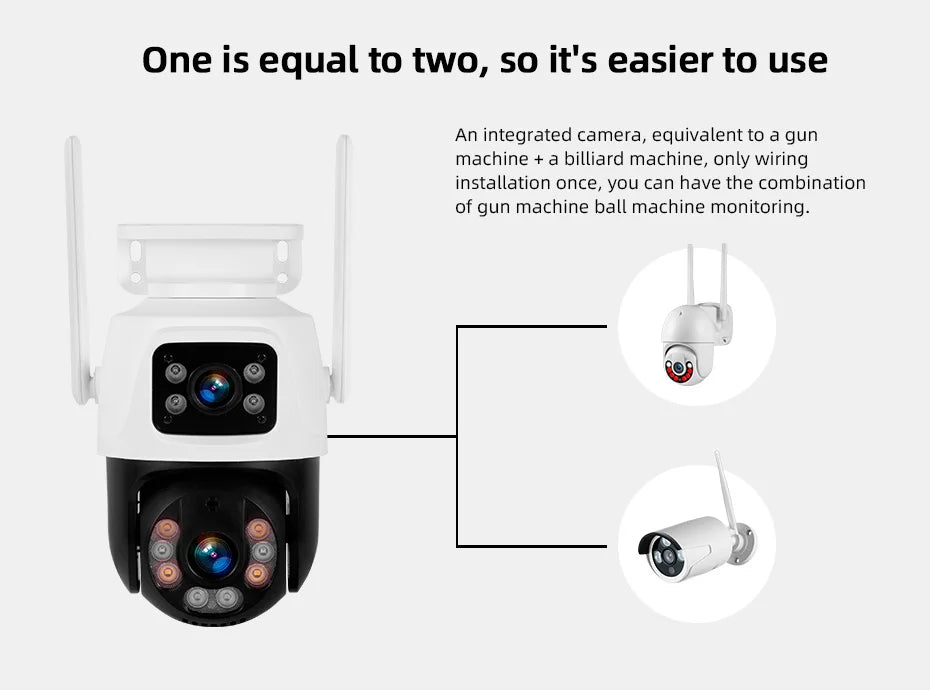 One is equal to two, so it's easier to use

An integrated camera, equivalent to a gun machine + a billiard machine, only wiring installation once, you can have the combination of gun machine ball machine monitoring.