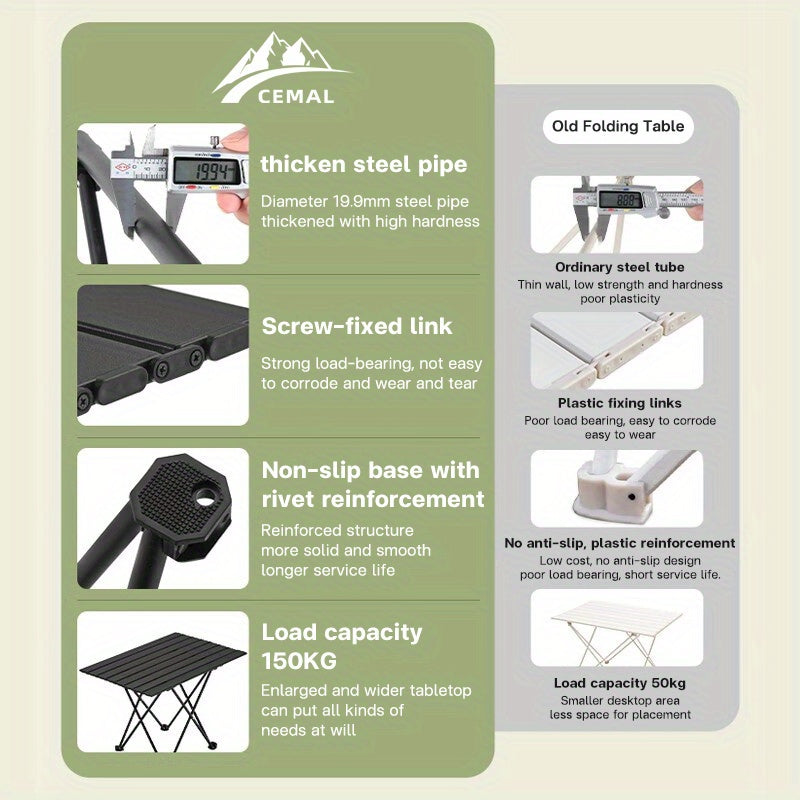 CEMAL

19.94

thicken steel pipe

Diameter 19.9mm steel pipe thickened with high hardness

Screw-fixed link

Strong load-bearing, not easy to corrode and wear and tear

Non-slip base with rivet reinforcement

Reinforced structure more solid and smooth longer service life

Load capacity 150KG

Enlarged and wider tabletop can put all kinds of needs at will

Old Folding Table

8.89

Ordinary steel tube

Thin wall, low strength and hardness poor plasticity

Plastic fixing links

Poor load bearing, easy to corrode easy to wear

No anti-slip, plastic reinforcement

Low cost, no anti-slip design poor load bearing, short service life.

Load capacity 50kg

Smaller desktop area less space for placement